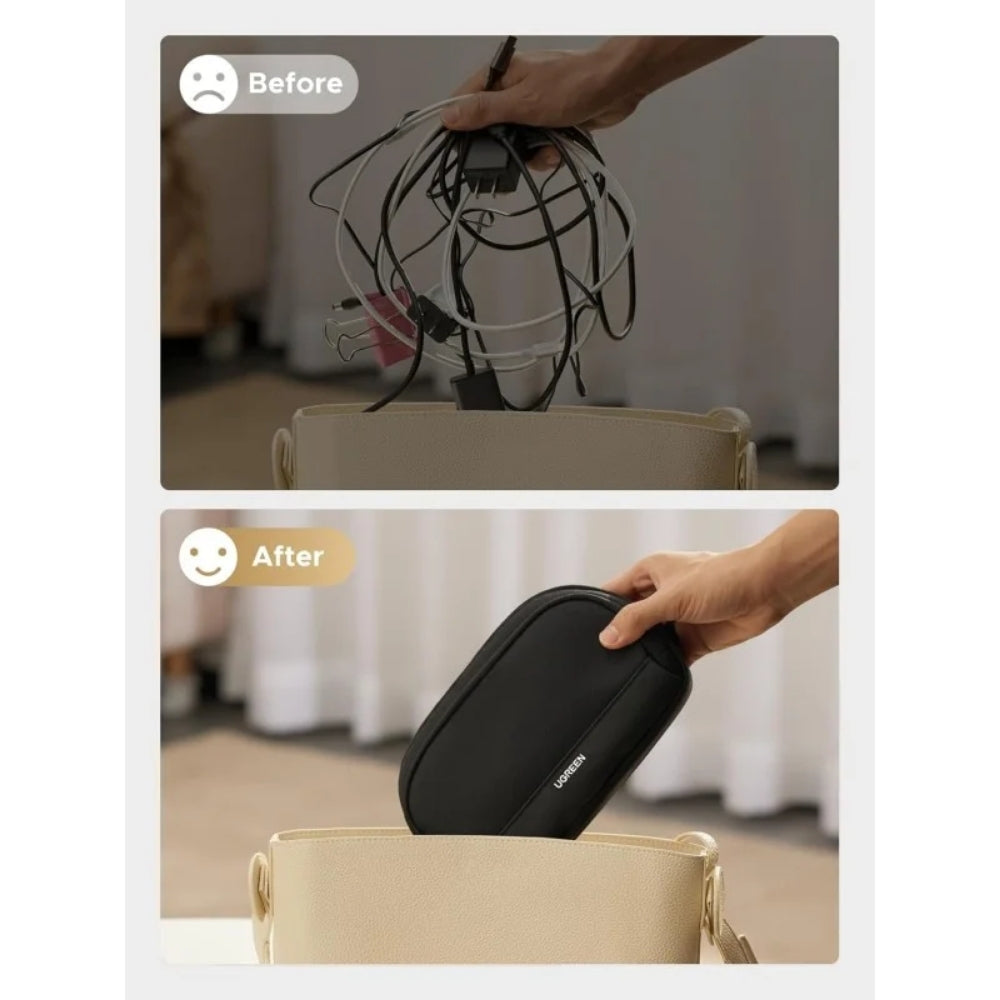 Before

After

UGREEN